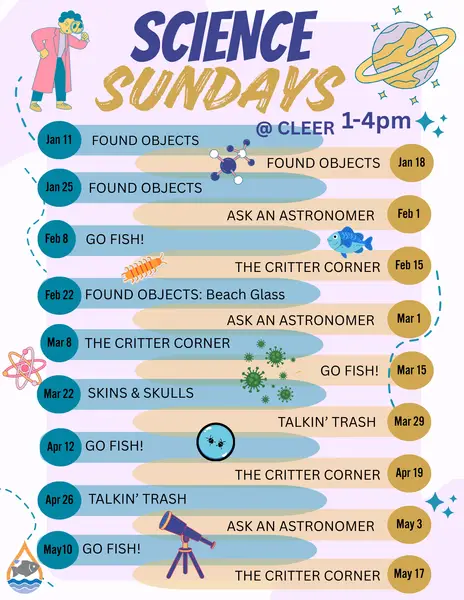 SCIENCE SUNDAYS

@ CLEER 1-4pm

Jan 11 FOUND OBJECTS

FOUND OBJECTS Jan 18

Jan 25 FOUND OBJECTS

ASK AN ASTRONOMER Feb 1

Feb 8 GO FISH!

THE CRITTER CORNER Feb 15

Feb 22 FOUND OBJECTS: Beach Glass

ASK AN ASTRONOMER Mar 1

Mar 8 THE CRITTER CORNER

GO FISH! Mar 15

Mar 22 SKINS & SKULLS

TALKIN' TRASH Mar 29

Apr 12 GO FISH!

THE CRITTER CORNER Apr 19

Apr 26 TALKIN' TRASH

ASK AN ASTRONOMER May 3

May10 GO FISH!

THE CRITTER CORNER May 17